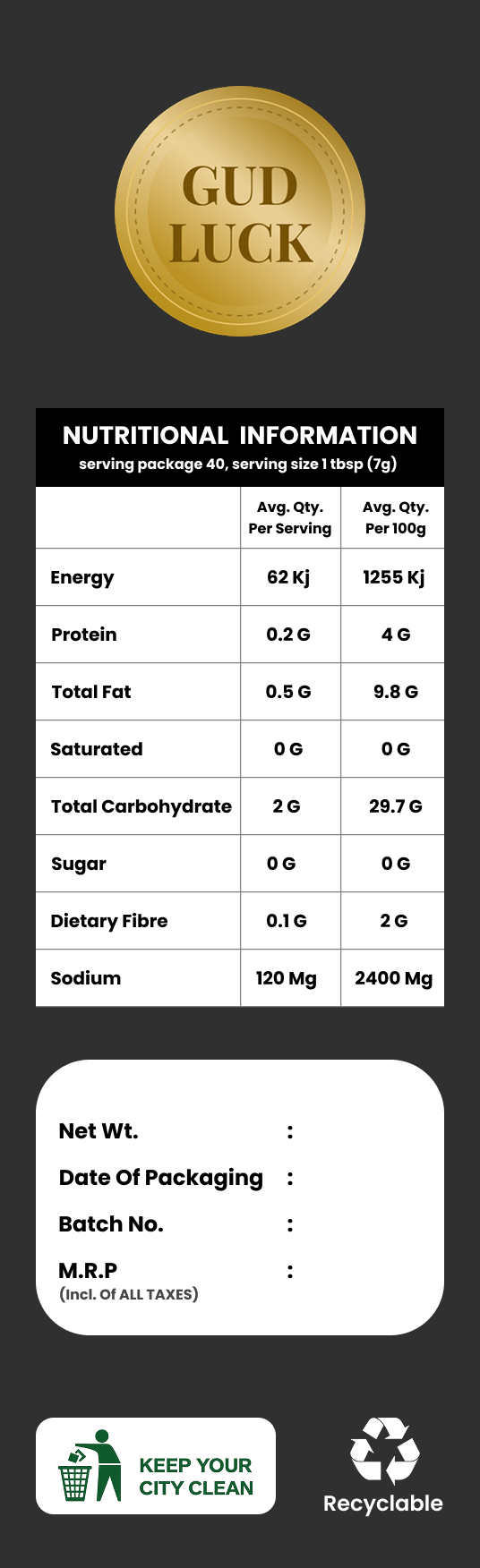 GUD LUCK

NUTRITIONAL INFORMATION
serving package 40, serving size 1 tbsp (7g)

| | Avg. Qty. Per Serving | Avg. Qty. Per 100g |
|---|---|---|
| Energy | 62 Kj | 1255 Kj |
| Protein | 0.2 G | 4 G |
| Total Fat | 0.5 G | 9.8 G |
| Saturated | 0 G | 0 G |
| Total Carbohydrate | 2 G | 29.7 G |
| Sugar | 0 G | 0 G |
| Dietary Fibre | 0.1 G | 2 G |
| Sodium | 120 Mg | 2400 Mg |

Net Wt. :
Date Of Packaging :
Batch No. :
M.R.P :
(Incl. Of ALL TAXES)

KEEP YOUR
CITY CLEAN

Recyclable